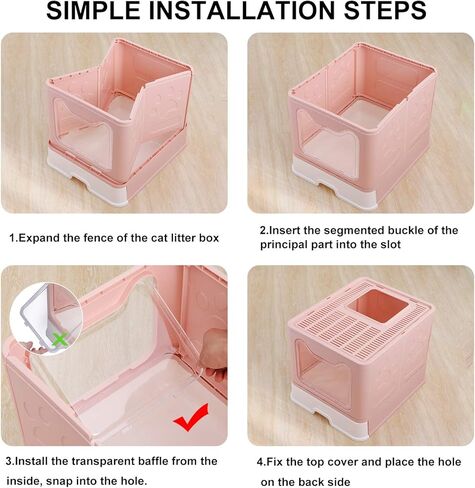 SIMPLE INSTALLATION STEPS

1.Expand the fence of the cat litter box

2.Insert the segmented buckle of the principal part into the slot

3.Install the transparent baffle from the inside, snap into the hole.

4.Fix the top cover and place the hole on the back side