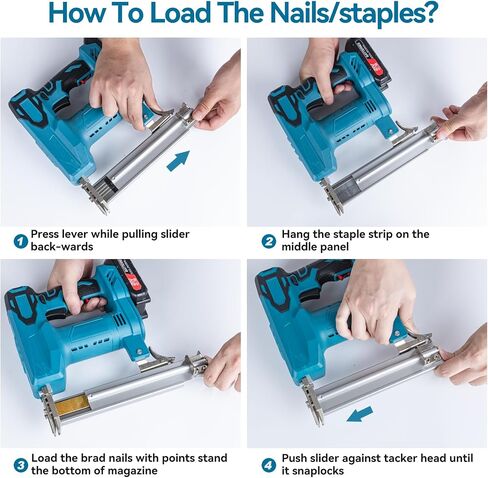 How To Load The Nails/staples?

1 Press lever while pulling slider back-wards

2 Hang the staple strip on the middle panel

3 Load the brad nails with points stand the bottom of magazine

4 Push slider against tacker head until it snaplocks