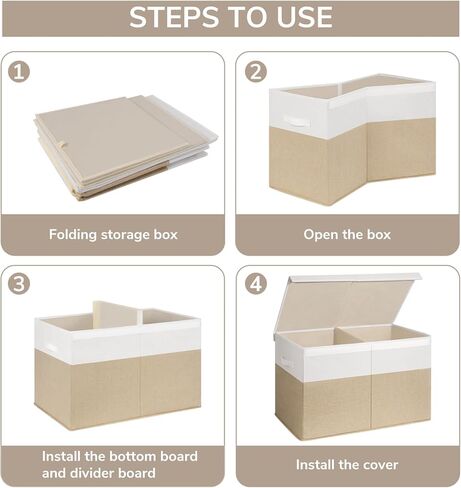 STEPS TO USE

1

Folding storage box

2

Open the box

3

Install the bottom board and divider board

4

Install the cover