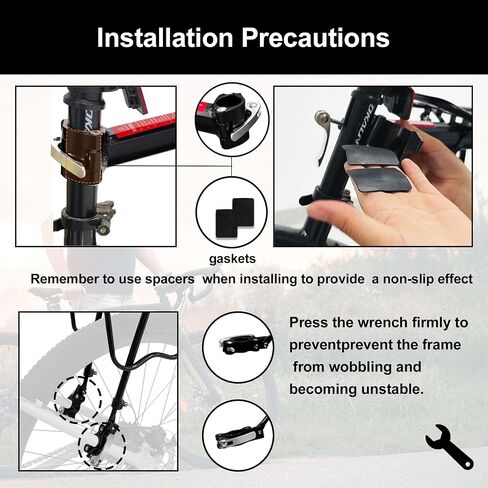 Installation Precautions

gaskets

Remember to use spacers when installing to provide a non-slip effect

Press the wrench firmly to preventprevent the frame from wobbling and becoming unstable.