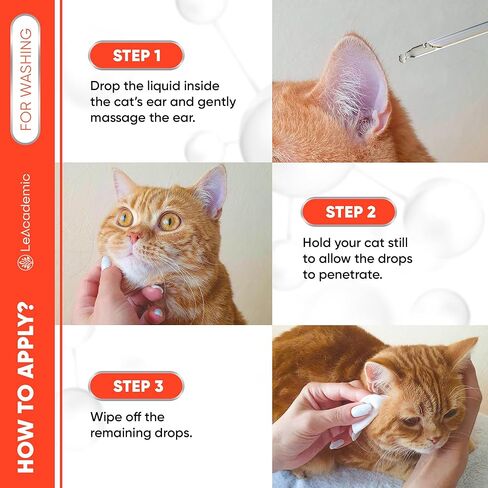 HOW TO APPLY?

LeAcademic

FOR WASHING

STEP 1

Drop the liquid inside the cat's ear and gently massage the ear.

STEP 2

Hold your cat still to allow the drops to penetrate.

STEP 3

Wipe off the remaining drops.