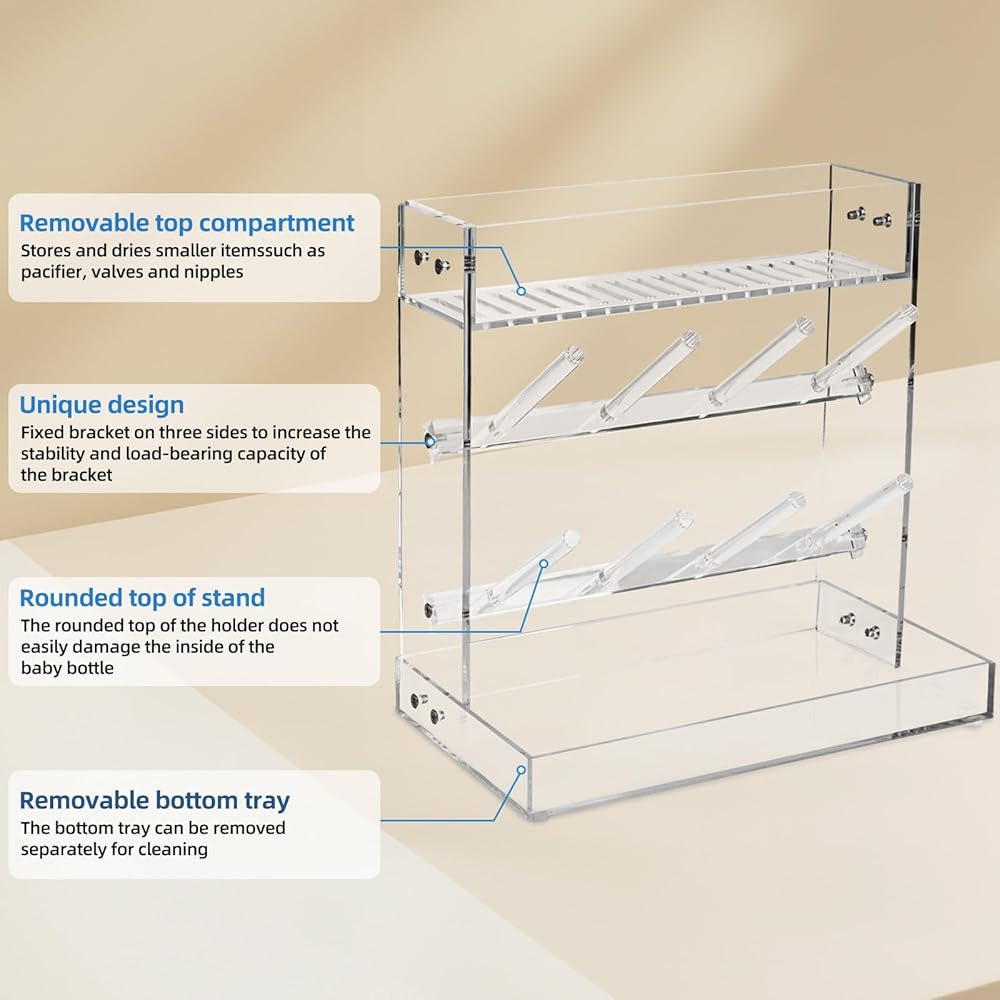 Removable top compartment
Stores and dries smaller itemssuch as pacifier, valves and nipples

Unique design
Fixed bracket on three sides to increase the stability and load-bearing capacity of the bracket

Rounded top of stand
The rounded top of the holder does not easily damage the inside of the baby bottle

Removable bottom tray
The bottom tray can be removed separately for cleaning