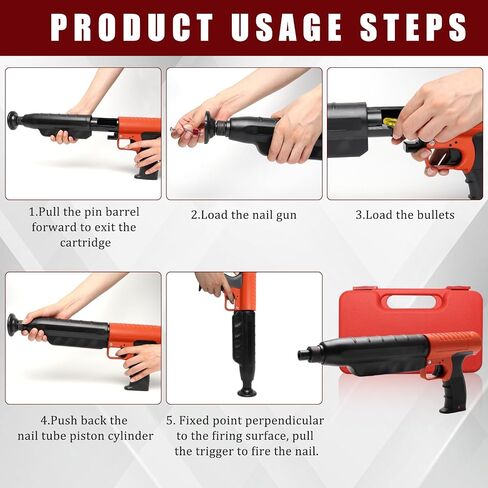 PRODUCT USAGE STEPS

1.Pull the pin barrel forward to exit the cartridge

2.Load the nail gun

3.Load the bullets

4.Push back the nail tube piston cylinder

5. Fixed point perpendicular to the firing surface, pull the trigger to fire the nail.