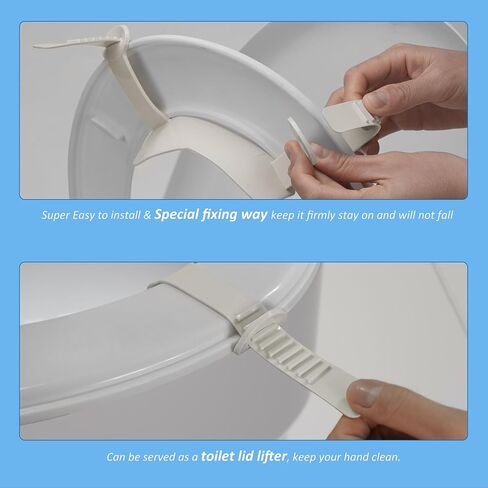 Super Easy to install & Special fixing way keep it firmly stay on and will not fall

Can be served as a toilet lid lifter, keep your hand clean.