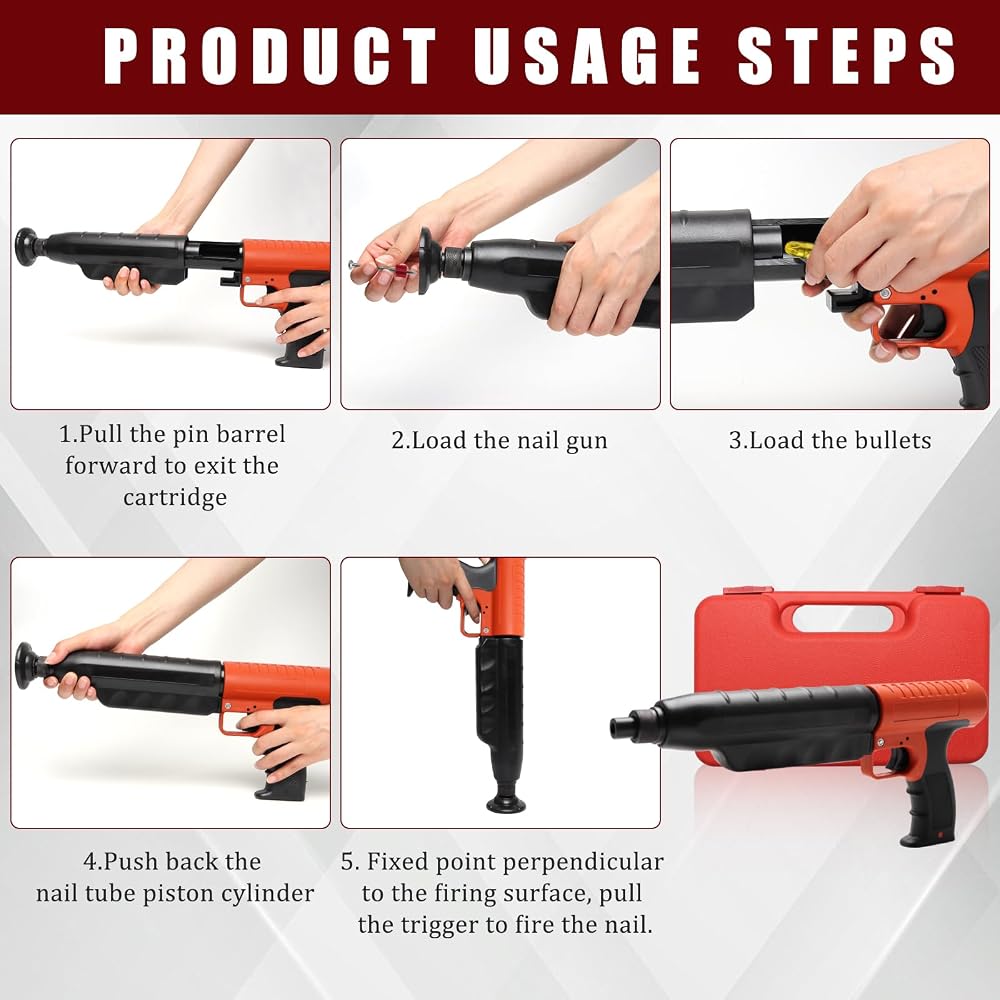 PRODUCT USAGE STEPS

1.Pull the pin barrel forward to exit the cartridge

2.Load the nail gun

3.Load the bullets

4.Push back the nail tube piston cylinder

5. Fixed point perpendicular to the firing surface, pull the trigger to fire the nail.