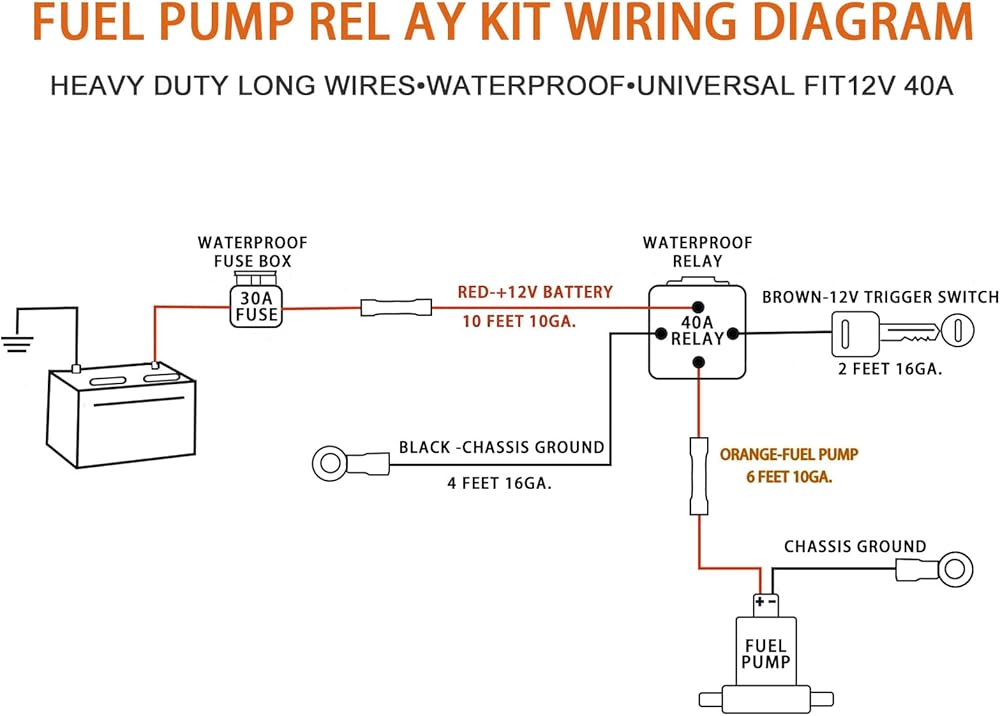 FUEL PUMP REL AY KIT WIRING DIAGRAM

HEAVY DUTY LONG WIRES•WATERPROOF•UNIVERSAL FIT12V 40A

WATERPROOF FUSE BOX

30A FUSE

RED-+12V BATTERY

10 FEET 10GA.

WATERPROOF RELAY

40A RELAY

BROWN-12V TRIGGER SWITCH

2 FEET 16GA.

BLACK -CHASSIS GROUND

4 FEET 16GA.

ORANGE-FUEL PUMP

6 FEET 10GA.

CHASSIS GROUND

+ -

FUEL PUMP