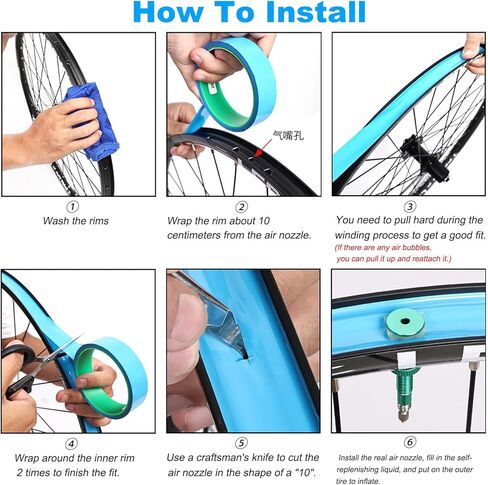 How To Install

气嘴孔

①
Wash the rims

②
Wrap the rim about 10 centimeters from the air nozzle.

③
You need to pull hard during the winding process to get a good fit.
(If there are any air bubbles, you can pull it up and reattach it.)

④
Wrap around the inner rim 2 times to finish the fit.

⑤
Use a craftsman's knife to cut the air nozzle in the shape of a "10".

⑥
Install the real air nozzle, fill in the self-replenishing liquid, and put on the outer tire to inflate.