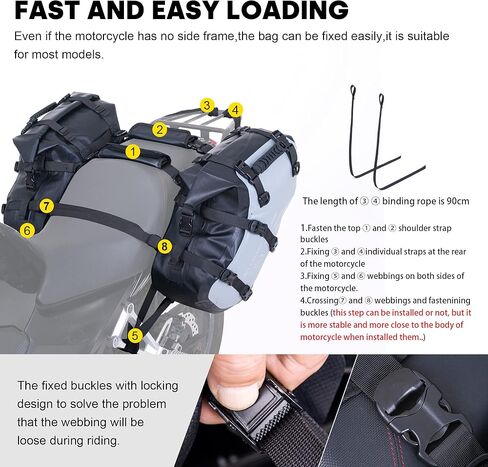 FAST AND EASY LOADING

Even if the motorcycle has no side frame,the bag can be fixed easily,it is suitable for most models.

3 4 2 1 7 6 8 5

The length of ③ ④ binding rope is 90cm

1.Fasten the top ① and ② shoulder strap buckles
2.Fixing ③ and ④individual straps at the rear of the motorcycle
3.Fixing ⑤ and ⑥ webbings on both sides of the motorcycle.
4.Crossing⑦ and ⑧ webbings and fastenining buckles (this step can be installed or not, but it is more stable and more close to the body of motorcycle when installed them..)

The fixed buckles with locking design to solve the problem that the webbing will be loose during riding.