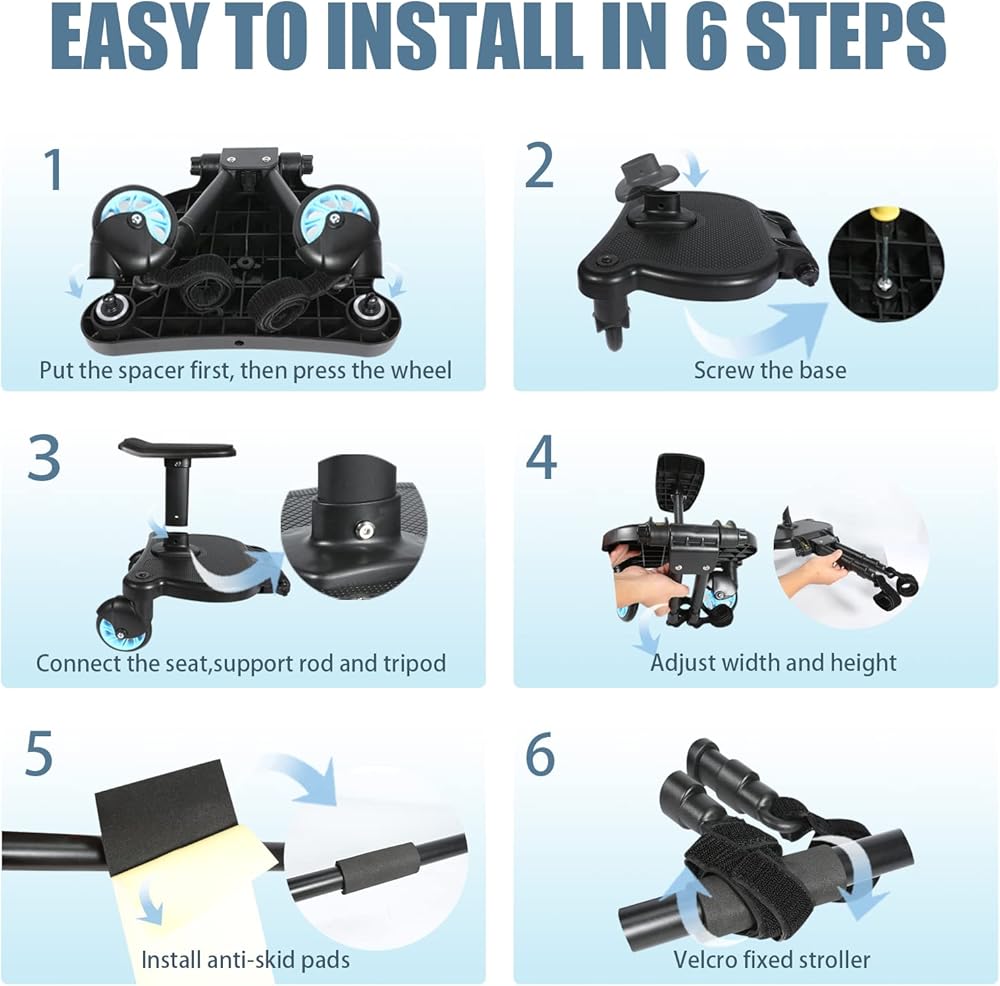 EASY TO INSTALL IN 6 STEPS

1
Put the spacer first, then press the wheel

2
Screw the base

3
Connect the seat,support rod and tripod

4
Adjust width and height

5
Install anti-skid pads

6
Velcro fixed stroller