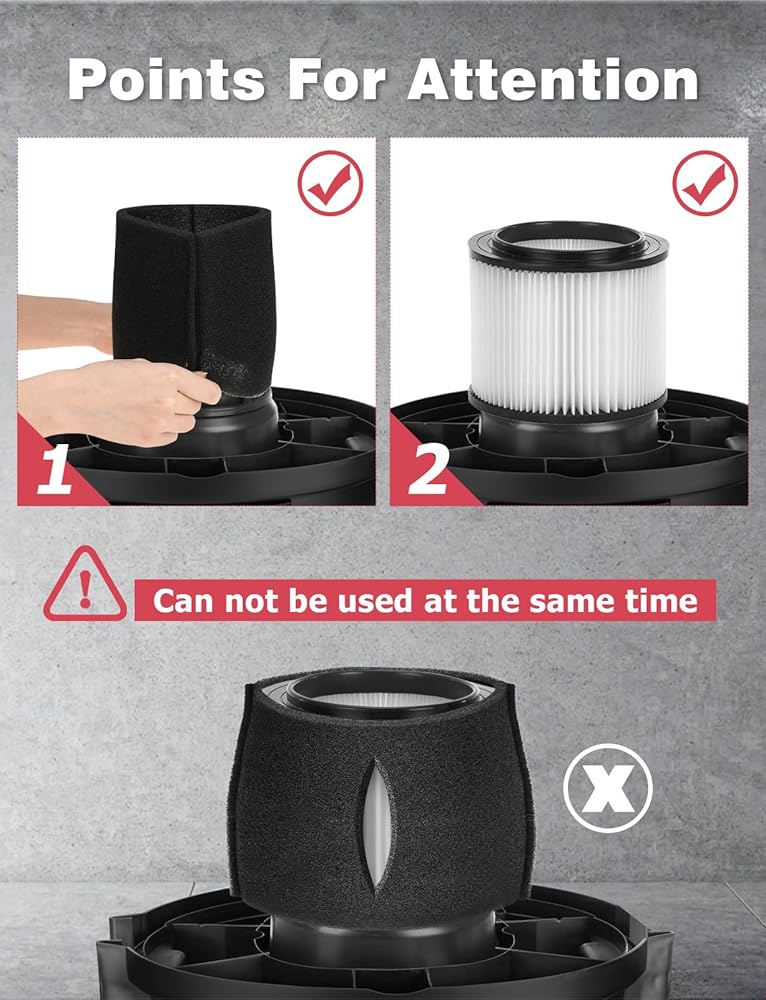 Points For Attention

1

2

Can not be used at the same time