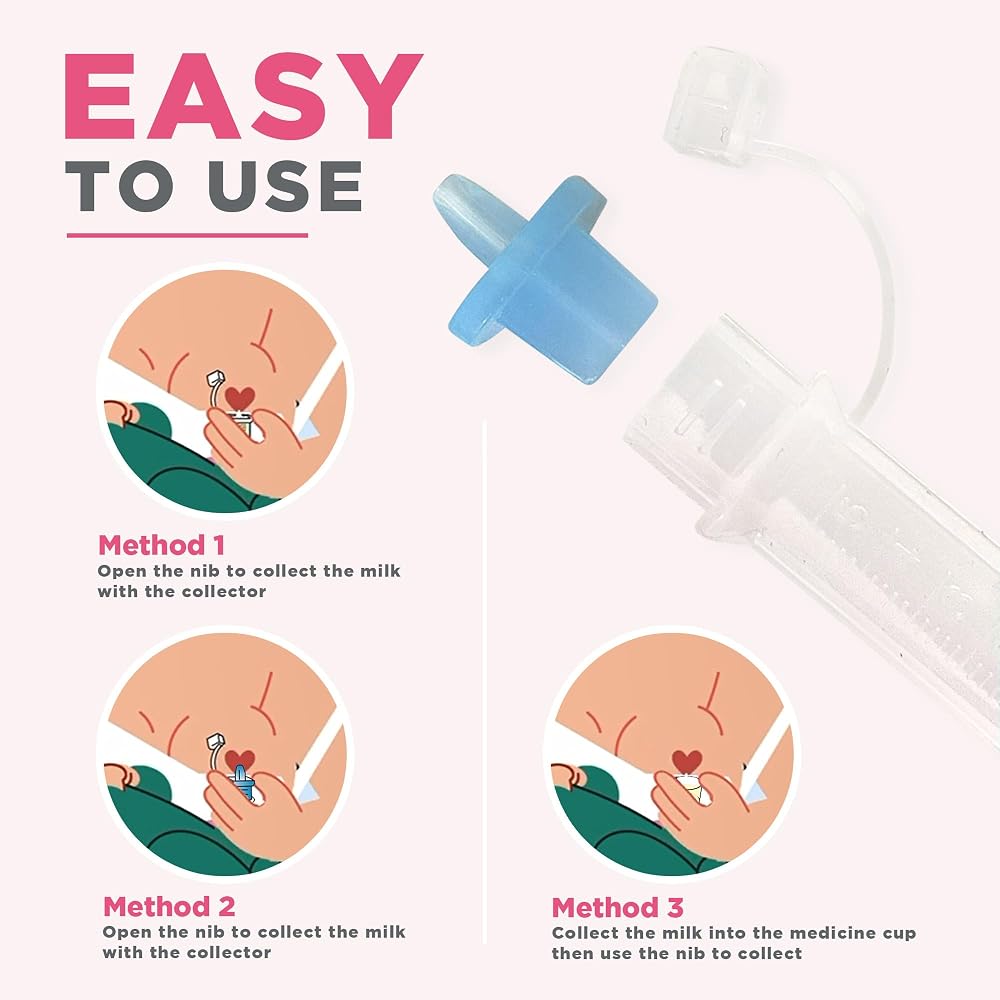 EASY
TO USE

Method 1
Open the nib to collect the milk with the collector

Method 2
Open the nib to collect the milk with the collector

Method 3
Collect the milk into the medicine cup then use the nib to collect