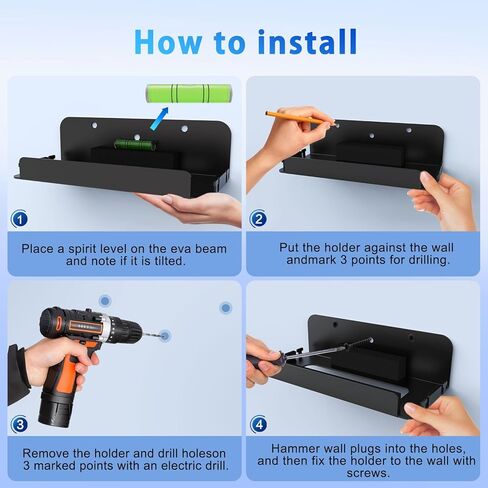 How to install

1

Place a spirit level on the eva beam and note if it is tilted.

2

Put the holder against the wall andmark 3 points for drilling.

3

Remove the holder and drill holeson 3 marked points with an electric drill.

4

Hammer wall plugs into the holes, and then fix the holder to the wall with screws.