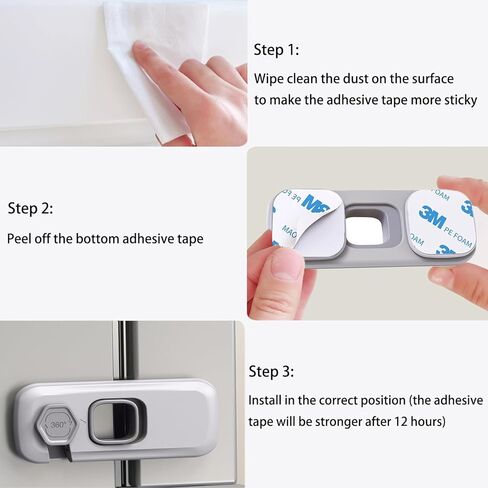 Step 1:

Wipe clean the dust on the surface to make the adhesive tape more sticky

Step 2:

Peel off the bottom adhesive tape

3M PE FOAM

3M PE FOAM

Step 3:

Install in the correct position (the adhesive tape will be stronger after 12 hours)

360°