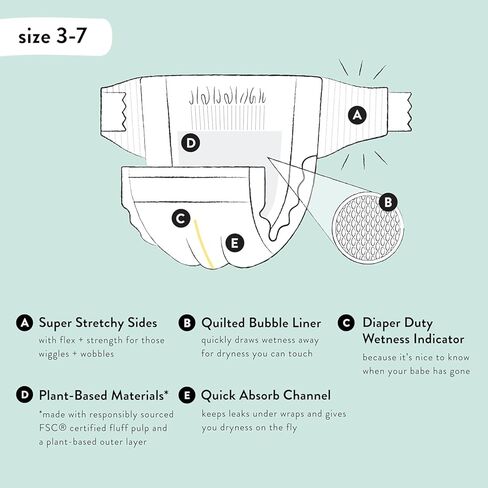 size 3-7

A

D

B

C

E

A Super Stretchy Sides
with flex + strength for those wiggles + wobbles

B Quilted Bubble Liner
quickly draws wetness away for dryness you can touch

C Diaper Duty Wetness Indicator
because it's nice to know when your babe has gone

D Plant-Based Materials*
*made with responsibly sourced FSC® certified fluff pulp and a plant-based outer layer

E Quick Absorb Channel
keeps leaks under wraps and gives you dryness on the fly