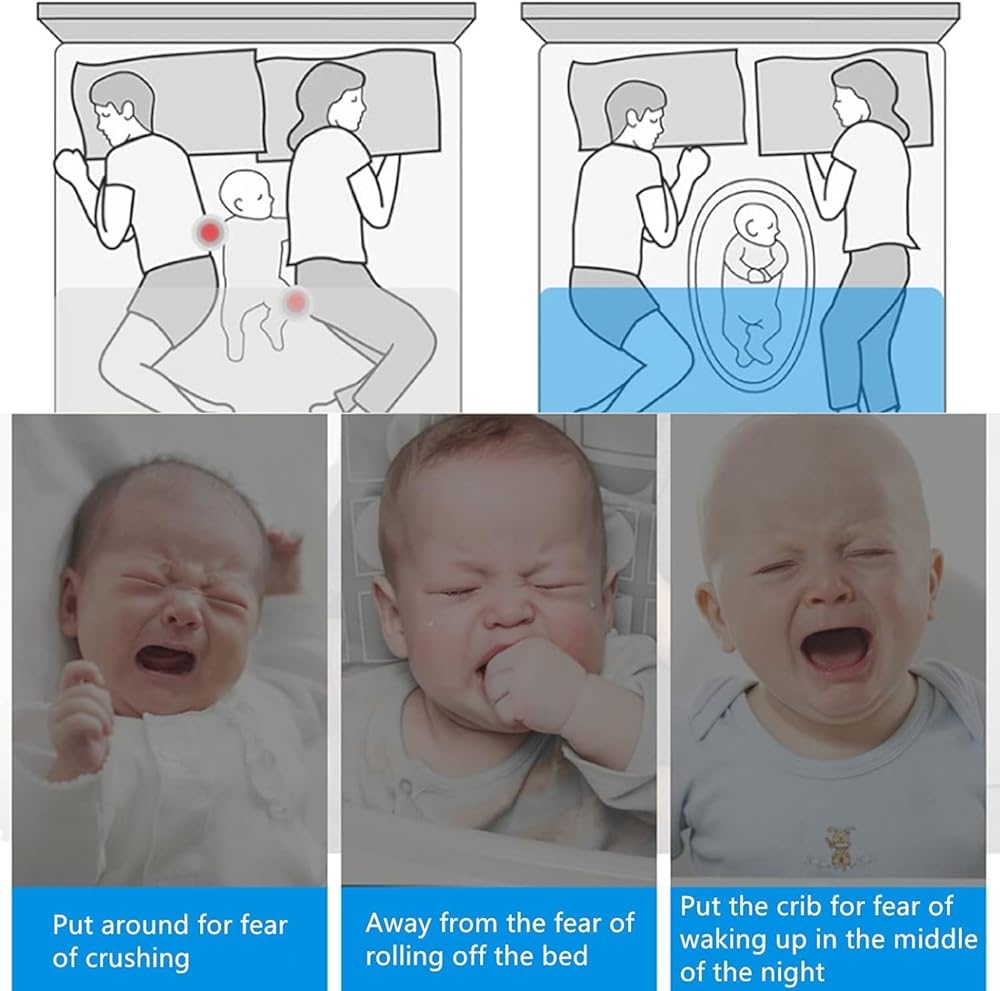 Put around for fear of crushing

Away from the fear of rolling off the bed

Put the crib for fear of waking up in the middle of the night