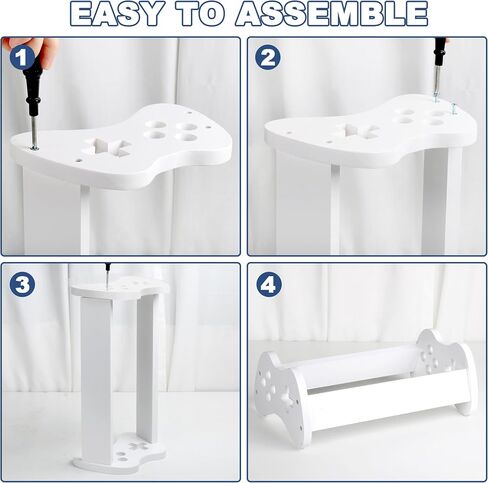 EASY TO ASSEMBLE

1

2

3

4