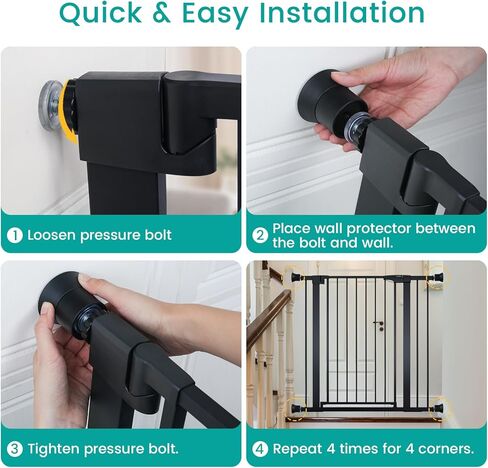 Quick & Easy Installation

1 Loosen pressure bolt

2 Place wall protector between the bolt and wall.

3 Tighten pressure bolt.

4 Repeat 4 times for 4 corners.