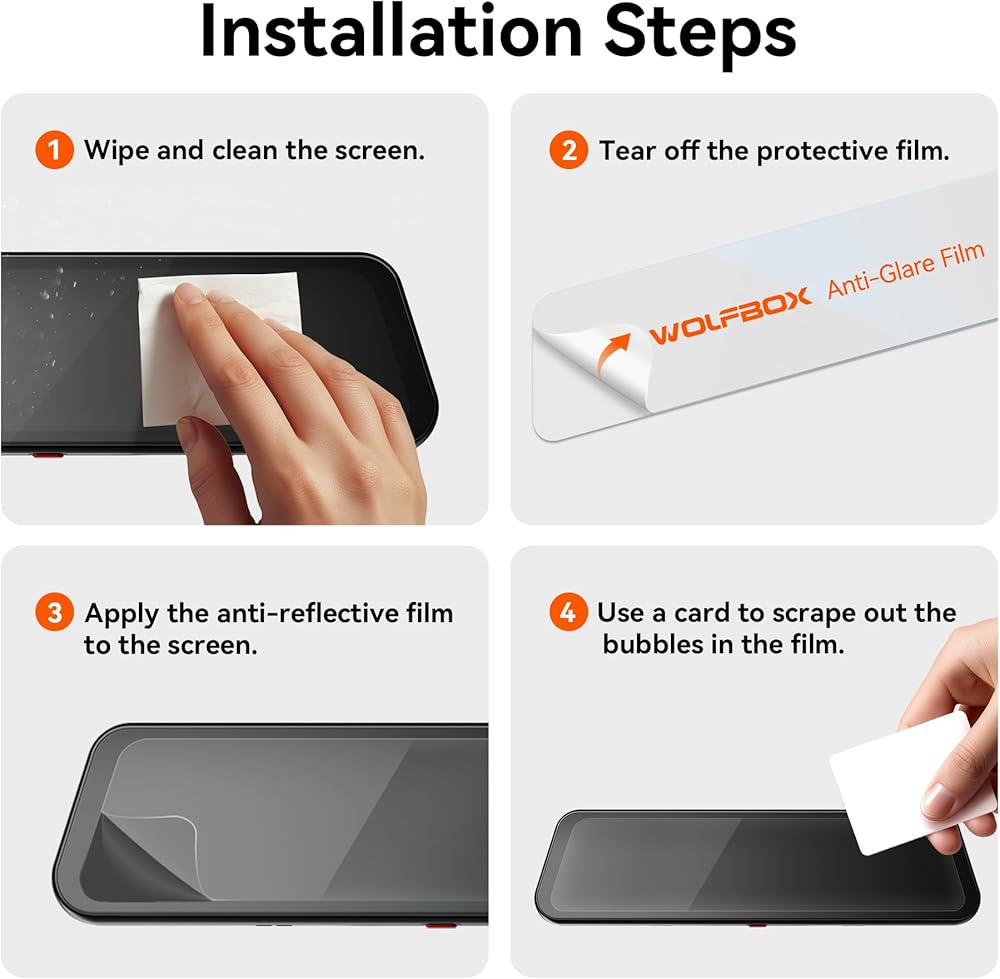 Installation Steps

1 Wipe and clean the screen.

2 Tear off the protective film.

WOLFBOX Anti-Glare Film

3 Apply the anti-reflective film to the screen.

4 Use a card to scrape out the bubbles in the film.