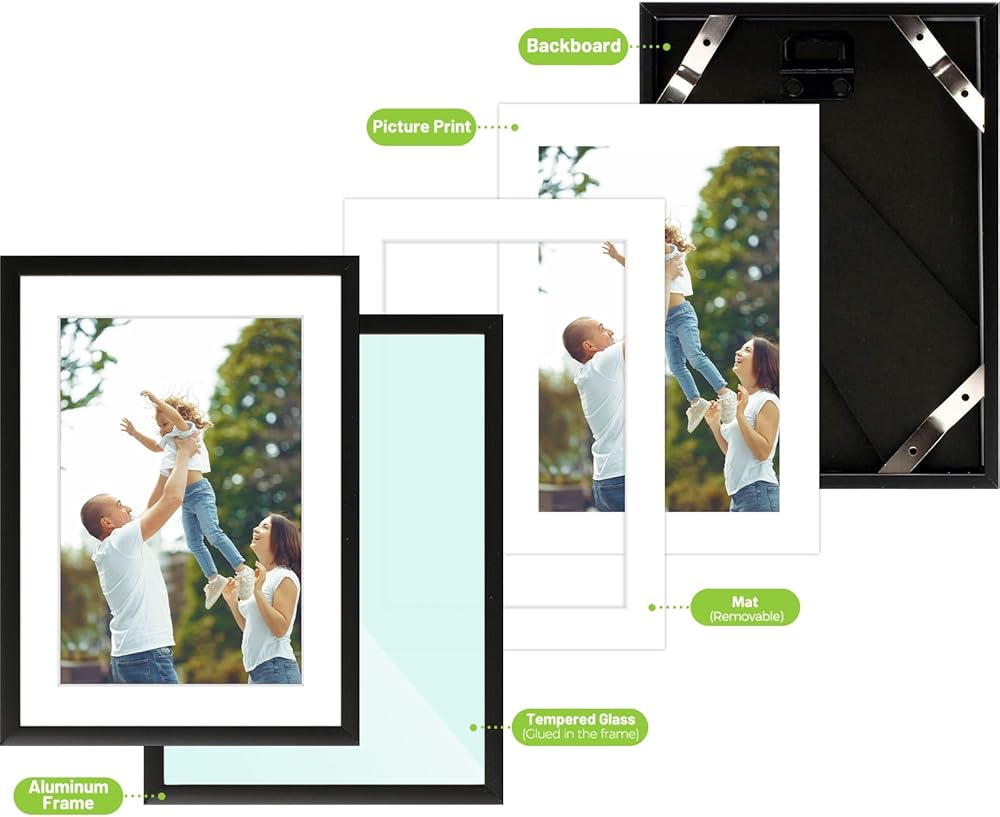 Backboard

Picture Print

Mat
(Removable)

Tempered Glass
(Glued in the frame)

Aluminum
Frame