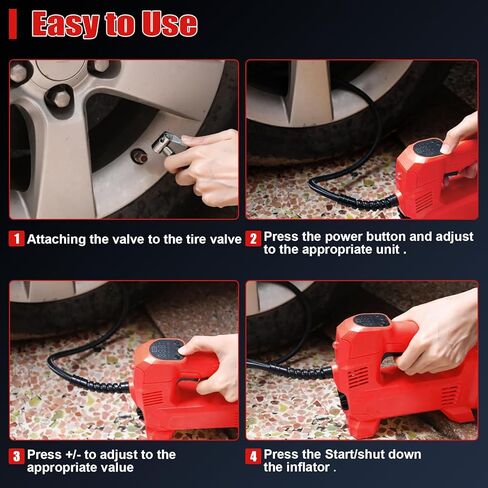 Easy to Use

1 Attaching the valve to the tire valve

2 Press the power button and adjust to the appropriate unit .

3 Press +/- to adjust to the appropriate value

4 Press the Start/shut down the inflator .