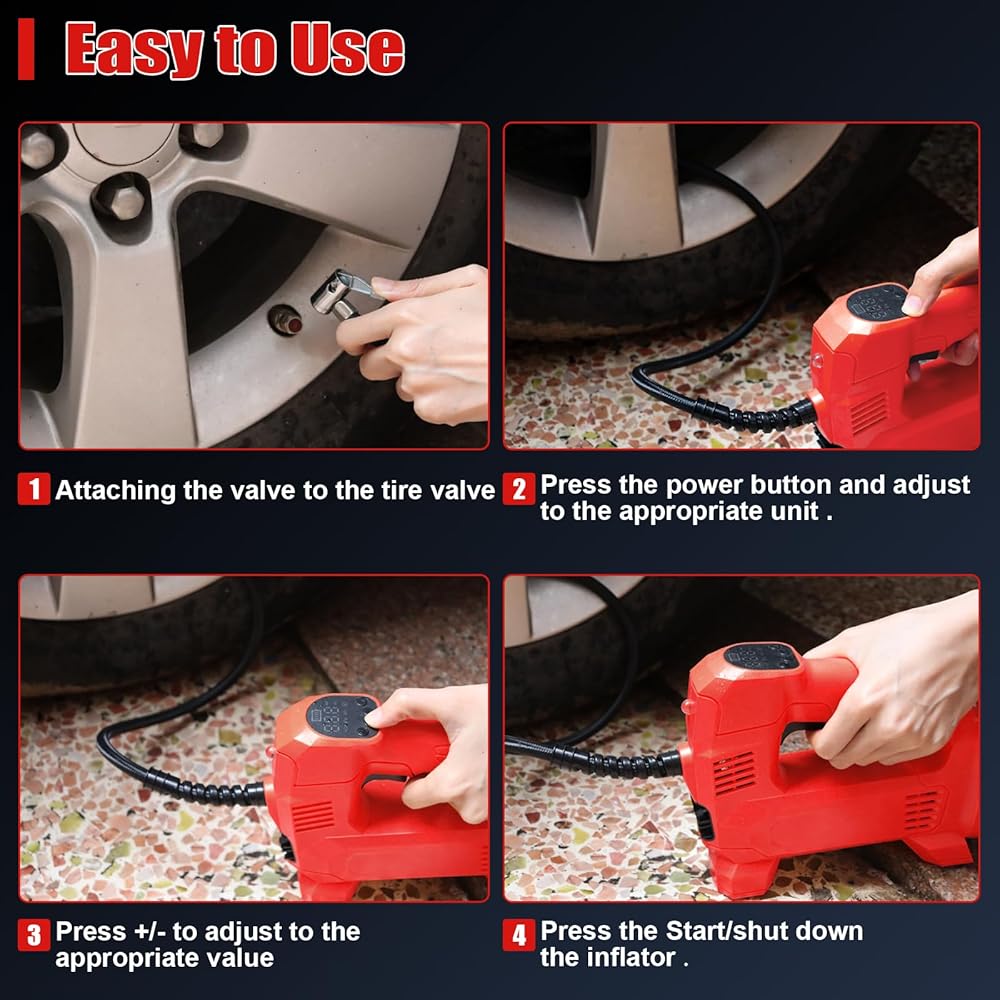 Easy to Use

1 Attaching the valve to the tire valve

2 Press the power button and adjust to the appropriate unit .

3 Press +/- to adjust to the appropriate value

4 Press the Start/shut down the inflator .