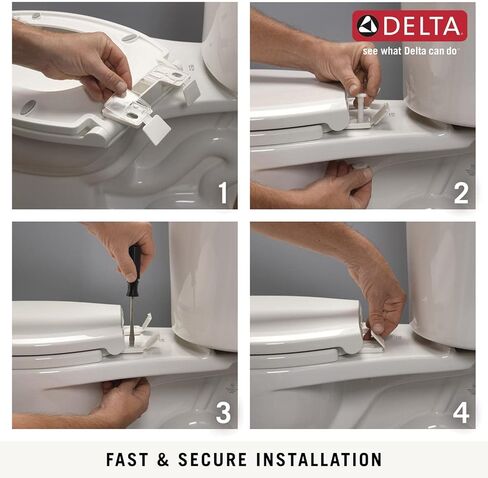 1

DELTA
see what Delta can do

2

3

4

FAST & SECURE INSTALLATION