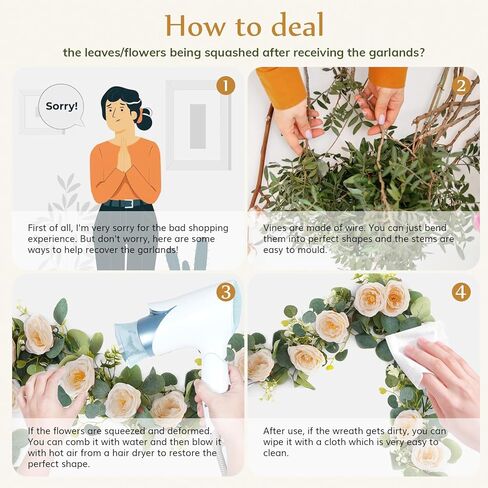 How to deal

the leaves/flowers being squashed after receiving the garlands?

1

Sorry!

First of all, I'm very sorry for the bad shopping experience. But don't worry, here are some ways to help recover the garlands!

2

Vines are made of wire. You can just bend them into perfect shapes and the stems are easy to mould.

3

If the flowers are squeezed and deformed. You can comb it with water and then blow it with hot air from a hair dryer to restore the perfect shape.

4

After use, if the wreath gets dirty, you can wipe it with a cloth which is very easy to clean.