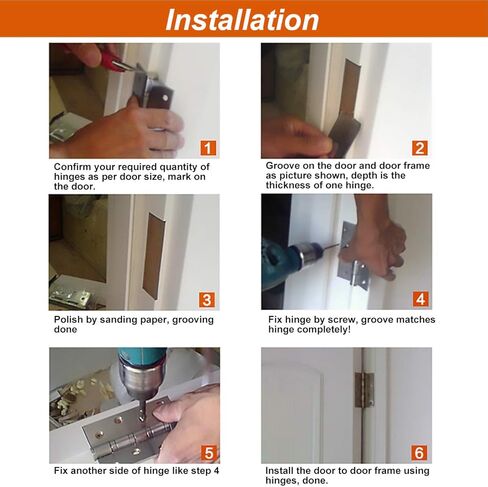 Installation

1
Confirm your required quantity of hinges as per door size, mark on the door.

2
Groove on the door and door frame as picture shown, depth is the thickness of one hinge.

3
Polish by sanding paper, grooving done

4
Fix hinge by screw, groove matches hinge completely!

5
Fix another side of hinge like step 4

6
Install the door to door frame using hinges, done.