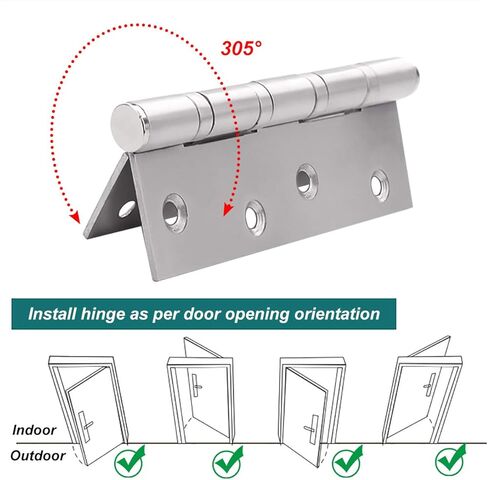 305°

Install hinge as per door opening orientation

Indoor

Outdoor