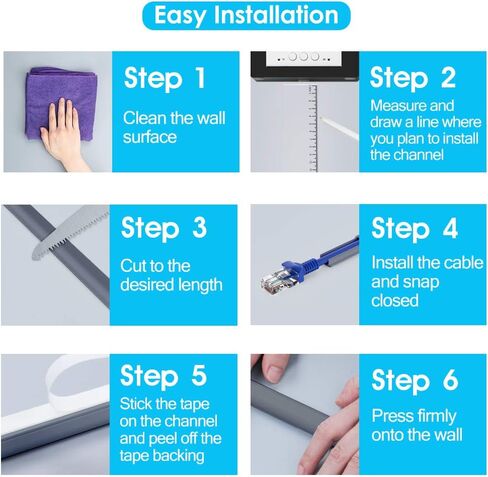 Easy Installation

Step 1
Clean the wall surface

Step 2
Measure and draw a line where you plan to install the channel

Step 3
Cut to the desired length

Step 4
Install the cable and snap closed

Step 5
Stick the tape on the channel and peel off the tape backing

Step 6
Press firmly onto the wall