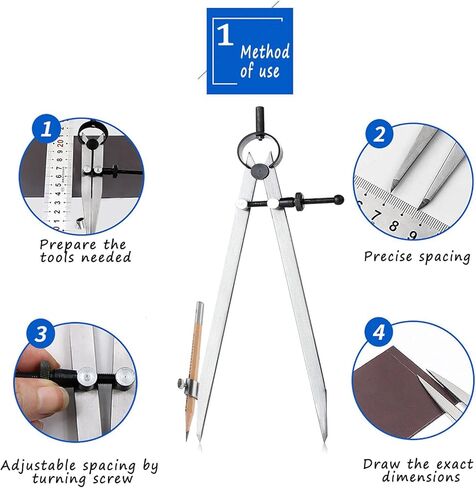 1 Method of use

1

Prepare the tools needed

2

Precise spacing

3

Adjustable spacing by turning screw

4

Draw the exact dimensions