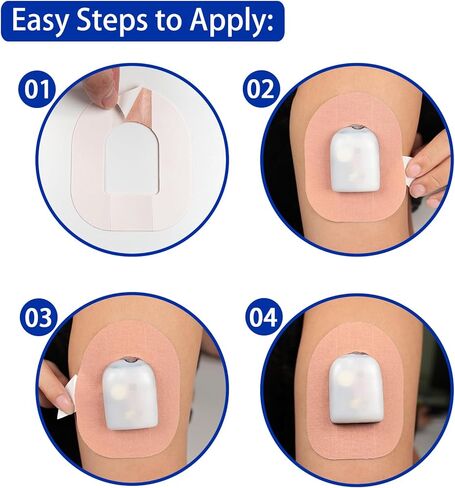 Easy Steps to Apply:

01

02

03

04