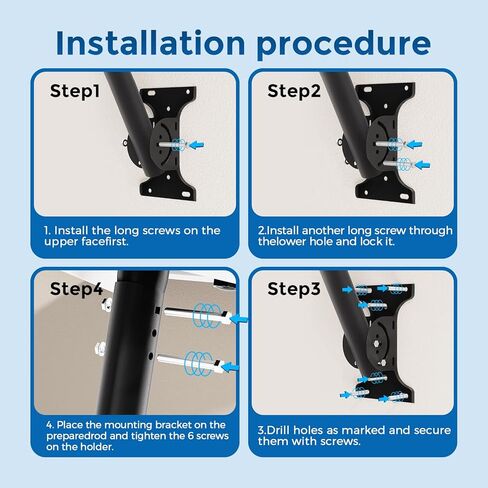 Installation procedure

Step1

1. Install the long screws on the upper facefirst.

Step2

2.Install another long screw through thelower hole and lock it.

Step4

4. Place the mounting bracket on the preparedrod and tighten the 6 screws on the holder.

Step3

3.Drill holes as marked and secure them with screws.