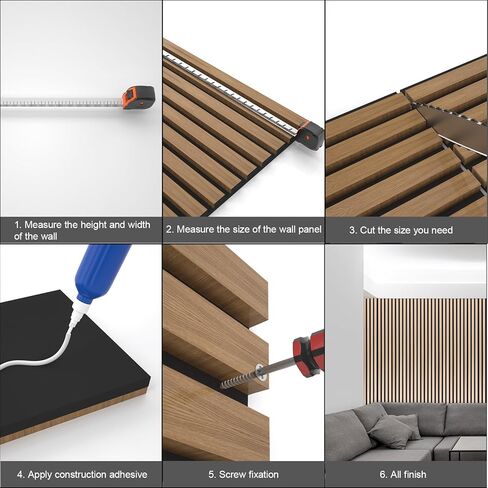 1. Measure the height and width of the wall

2. Measure the size of the wall panel

3. Cut the size you need

4. Apply construction adhesive

5. Screw fixation

6. All finish