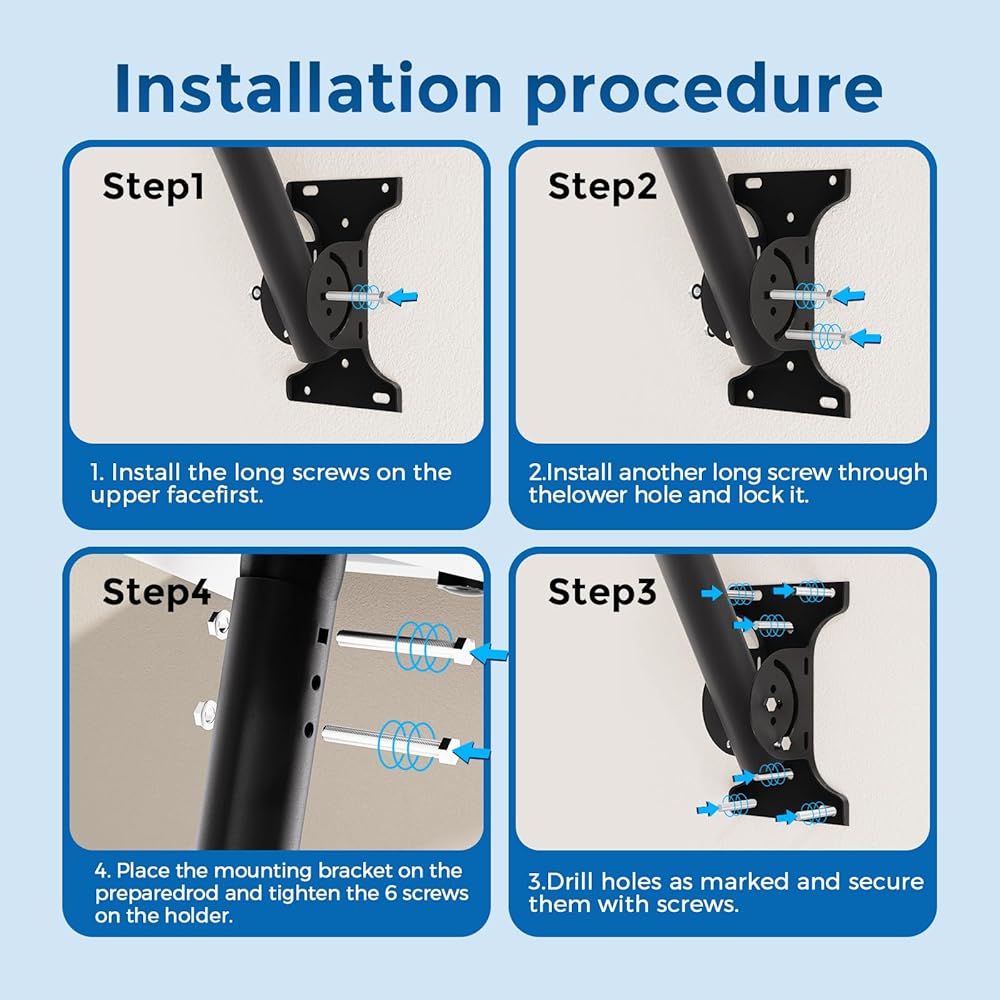 Installation procedure

Step1

1. Install the long screws on the upper facefirst.

Step2

2.Install another long screw through thelower hole and lock it.

Step4

4. Place the mounting bracket on the preparedrod and tighten the 6 screws on the holder.

Step3

3.Drill holes as marked and secure them with screws.