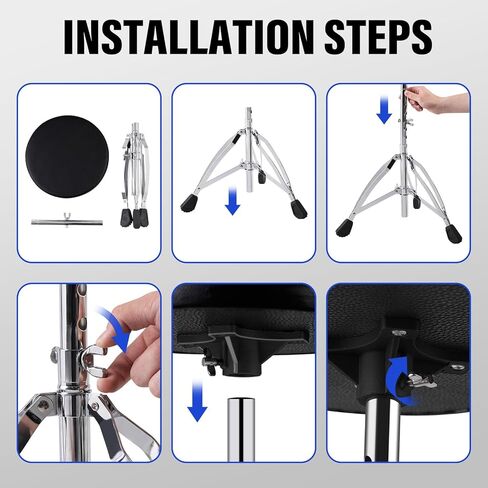 INSTALLATION STEPS