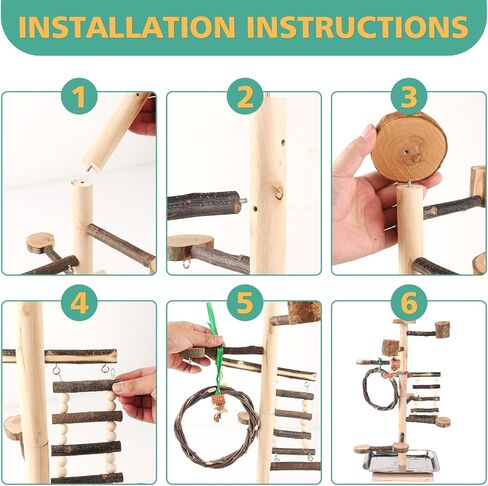 INSTALLATION INSTRUCTIONS

1

2

3

4

5

6