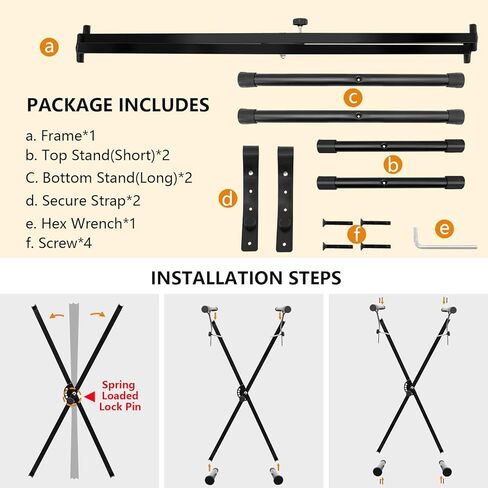 a

PACKAGE INCLUDES

a. Frame*1
b. Top Stand(Short)*2
C. Bottom Stand(Long)*2
d. Secure Strap*2
e. Hex Wrench*1
f. Screw*4

c

b

d

f

e

INSTALLATION STEPS

Spring Loaded Lock Pin