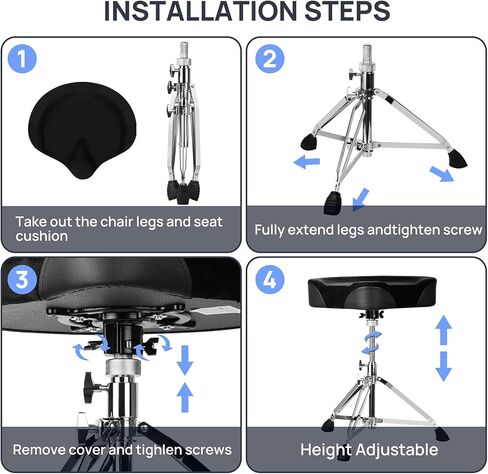 INSTALLATION STEPS

1

Take out the chair legs and seat cushion

2

Fully extend legs andtighten screw

3

Remove cover and tighlen screws

4

Height Adjustable