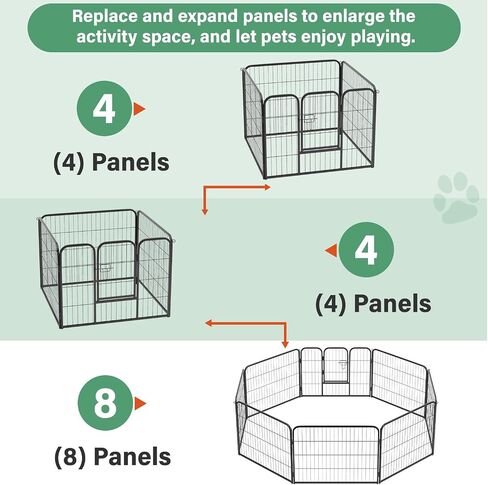 Replace and expand panels to enlarge the activity space, and let pets enjoy playing.

4

(4) Panels

4

(4) Panels

8

(8) Panels