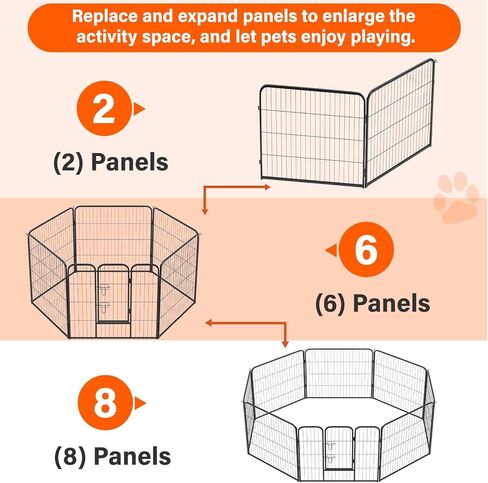 Replace and expand panels to enlarge the activity space, and let pets enjoy playing.

2

(2) Panels

6

(6) Panels

8

(8) Panels