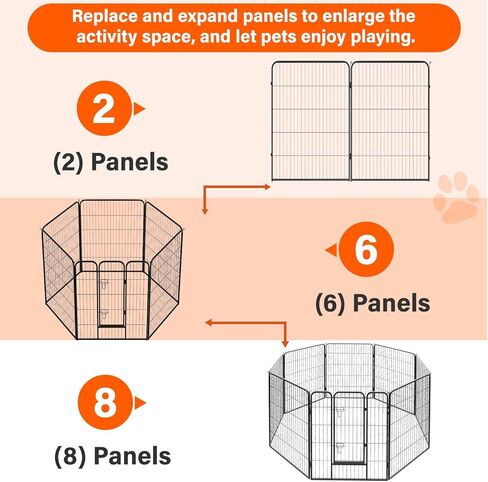 Replace and expand panels to enlarge the activity space, and let pets enjoy playing.

2

(2) Panels

6

(6) Panels

8

(8) Panels