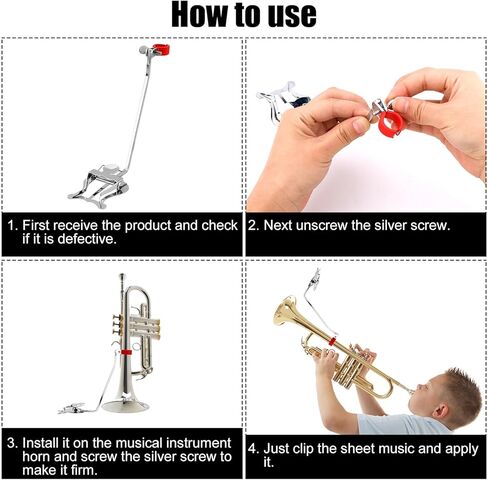 How to use

1. First receive the product and check if it is defective.

2. Next unscrew the silver screw.

3. Install it on the musical instrument horn and screw the silver screw to make it firm.

4. Just clip the sheet music and apply it.