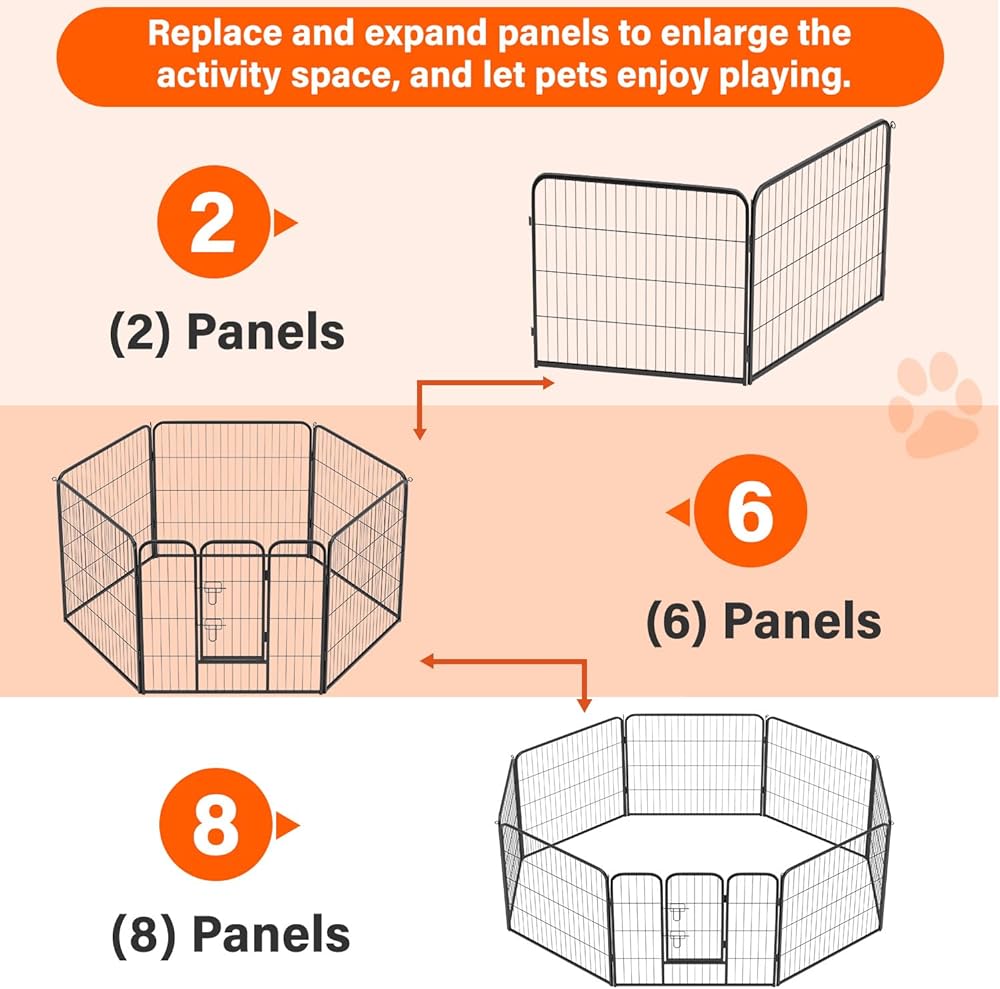 Replace and expand panels to enlarge the activity space, and let pets enjoy playing.

2

(2) Panels

6

(6) Panels

8

(8) Panels