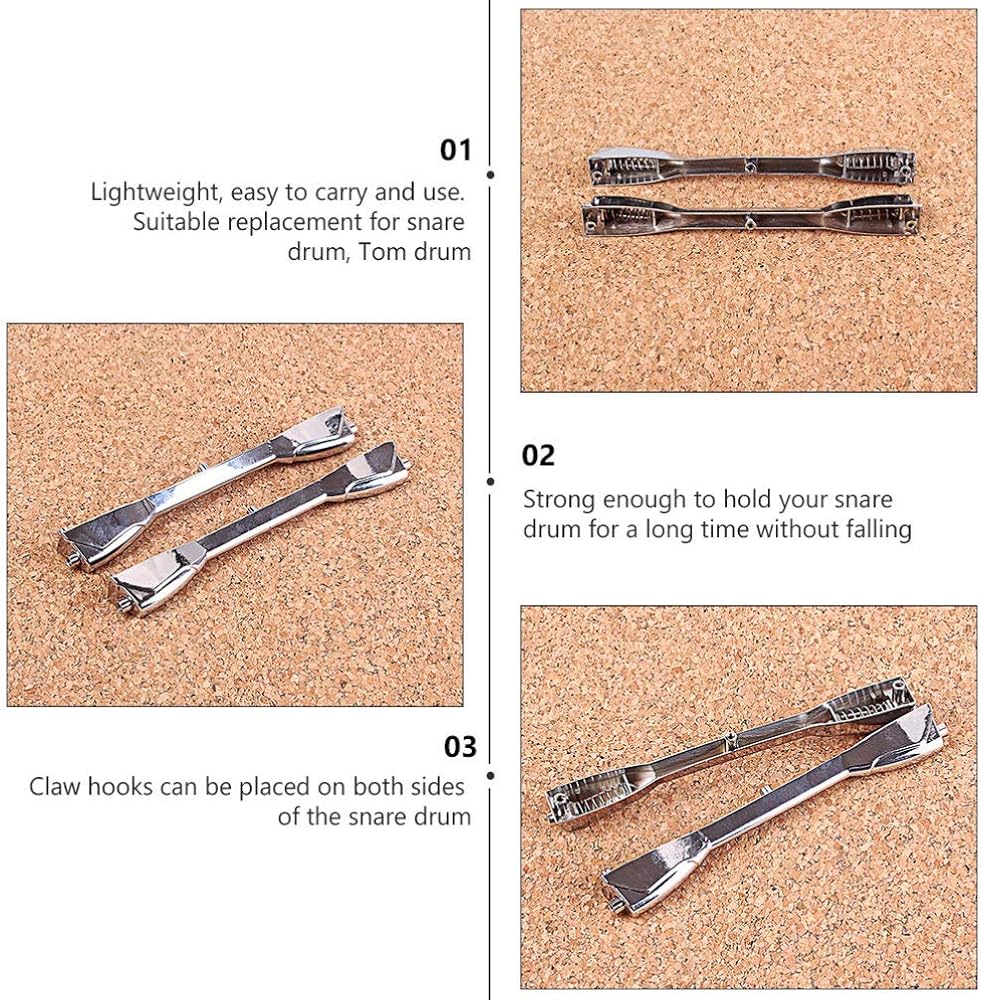 01
Lightweight, easy to carry and use. Suitable replacement for snare drum, Tom drum

02
Strong enough to hold your snare drum for a long time without falling

03
Claw hooks can be placed on both sides of the snare drum