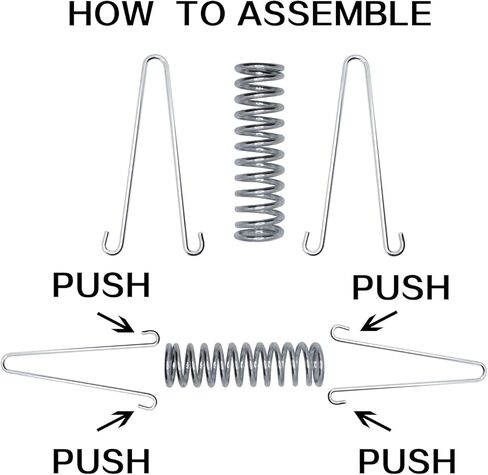 HOW TO ASSEMBLE

PUSH

PUSH

PUSH

PUSH