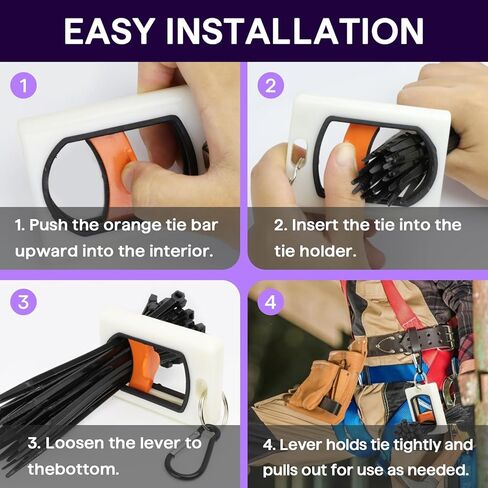 EASY INSTALLATION

1

1. Push the orange tie bar upward into the interior.

2

2. Insert the tie into the tie holder.

3

3. Loosen the lever to thebottom.

4

4. Lever holds tie tightly and pulls out for use as needed.