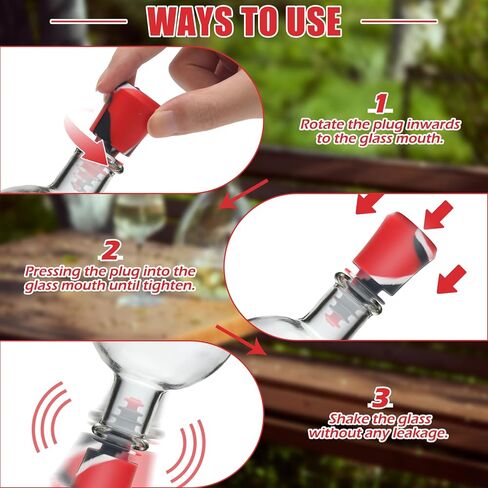 WAYS TO USE

1
Rotate the plug inwards to the glass mouth.

2
Pressing the plug into the glass mouth until tighten.

3
Shake the glass without any leakage.