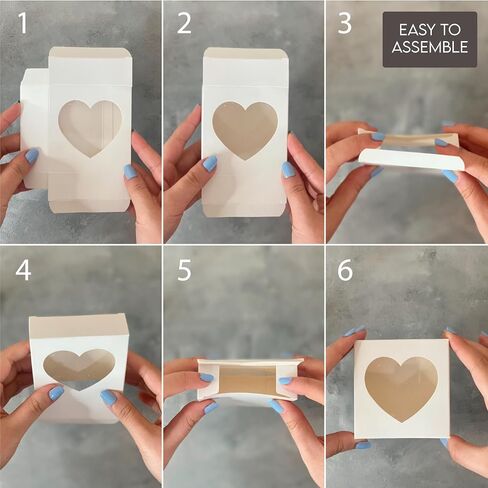 1

2

3

EASY TO ASSEMBLE

4

5

6