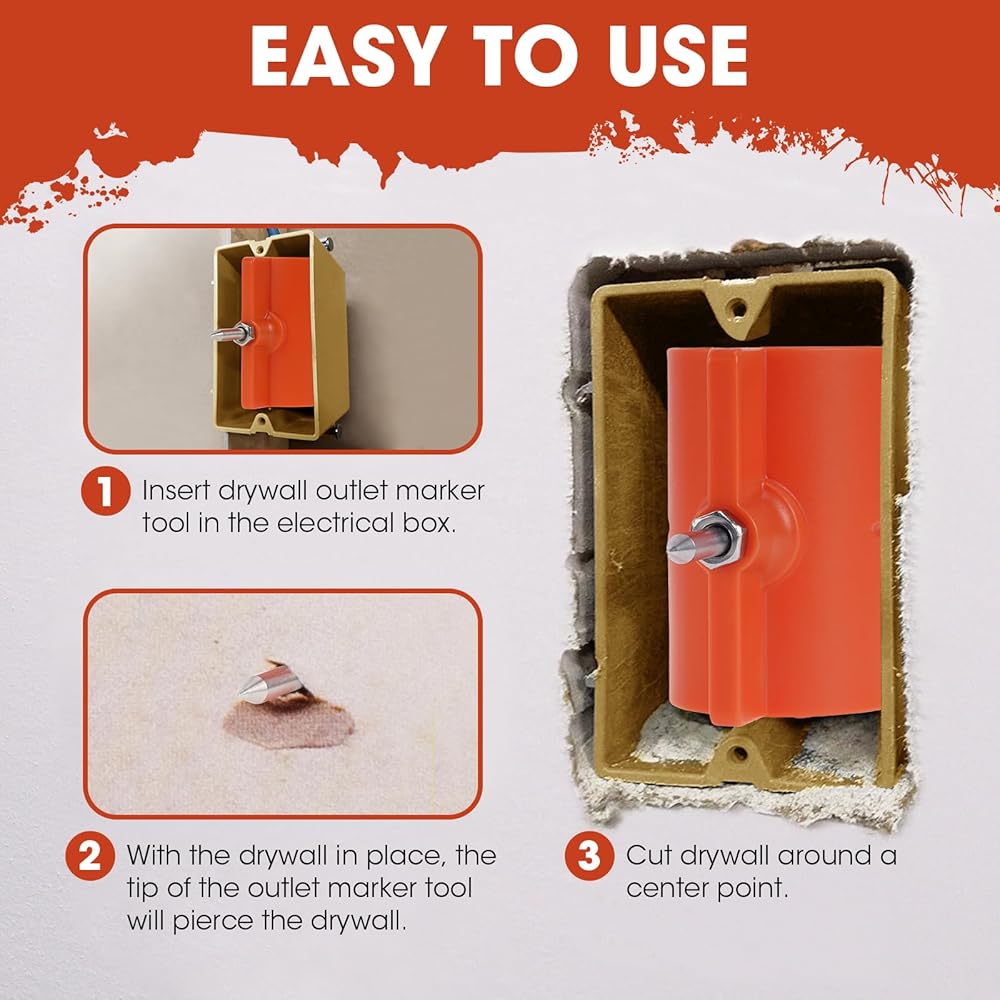 EASY TO USE

1 Insert drywall outlet marker tool in the electrical box.

2 With the drywall in place, the tip of the outlet marker tool will pierce the drywall.

3 Cut drywall around a center point.